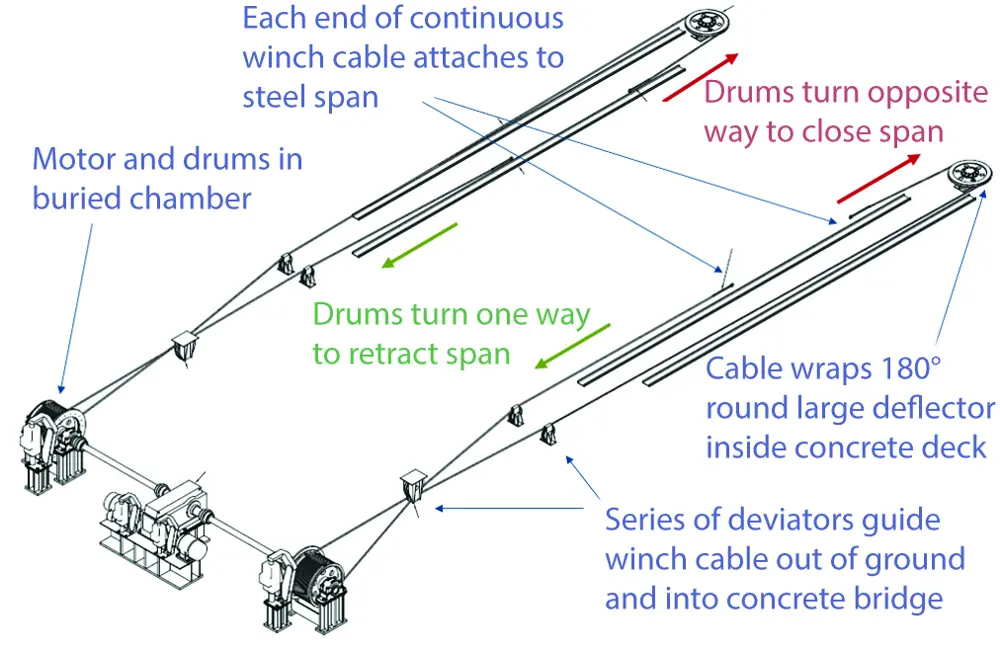 Each end of continuous winch cable attaches to steel span

Drums turn opposite way to close span

Motor and drums in buried chamber

Drums turn one way to retract span

Cable wraps 180° round large deflector inside concrete deck

Series of deviators guide winch cable out of ground and into concrete bridge