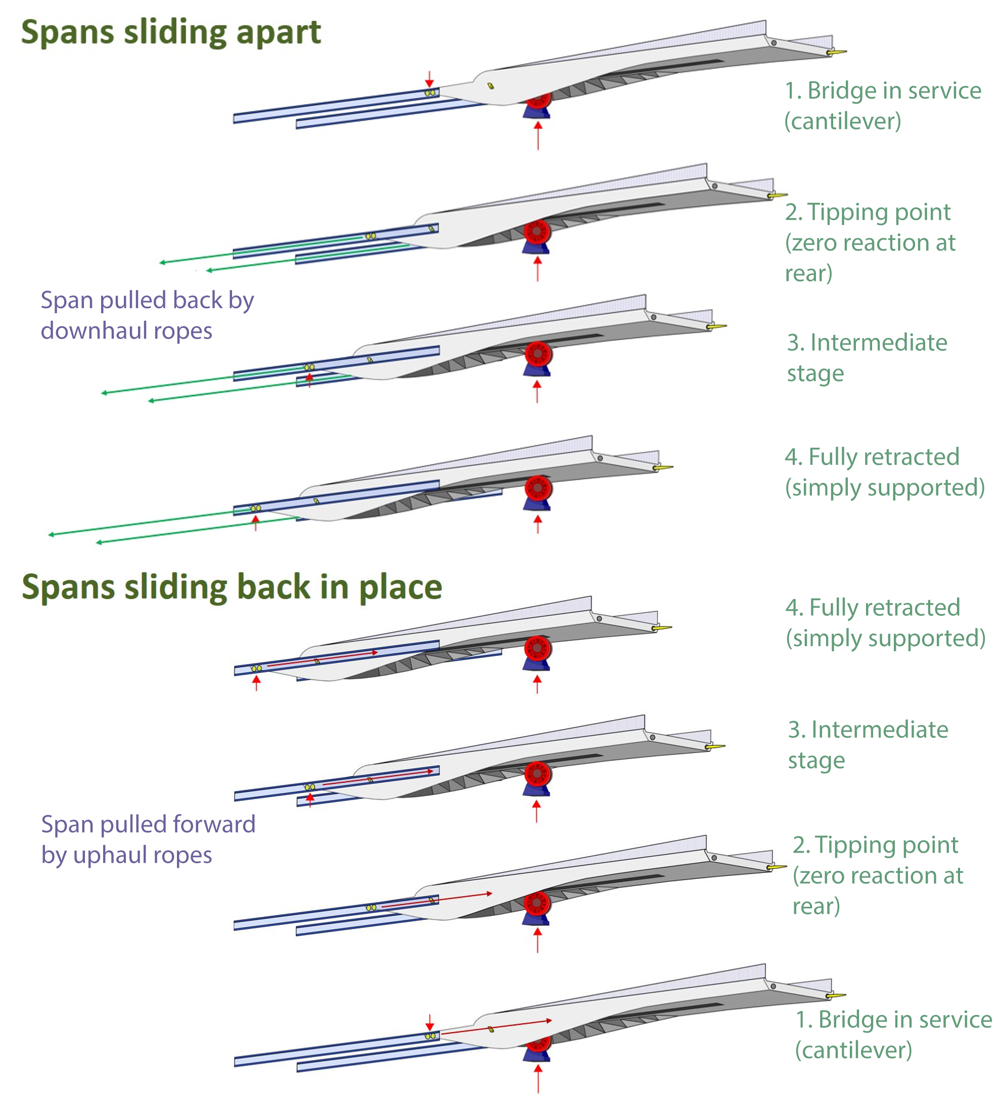 Spans sliding apart

1. Bridge in service (cantilever)

2. Tipping point (zero reaction at rear)

Span pulled back by downhaul ropes

3. Intermediate stage

4. Fully retracted (simply supported)

Spans sliding back in place

4. Fully retracted (simply supported)

3. Intermediate stage

Span pulled forward by uphaul ropes

2. Tipping point (zero reaction at rear)

1. Bridge in service (cantilever)