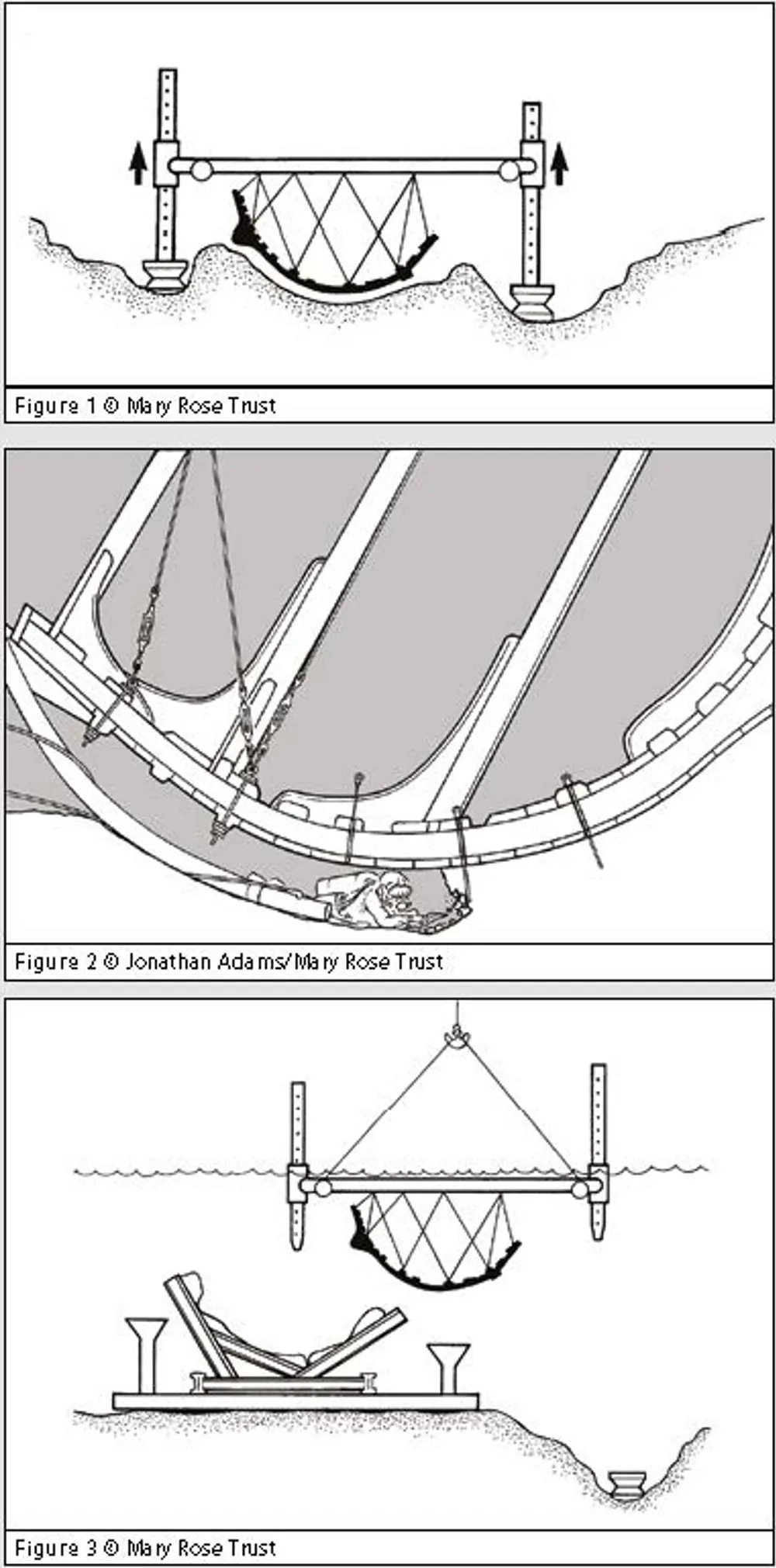 Figure 1 © Mary Rose Trust

Figure 2 © Jonathan Adams/Mary Rose Trust

Figure 3 © Mary Rose Trust