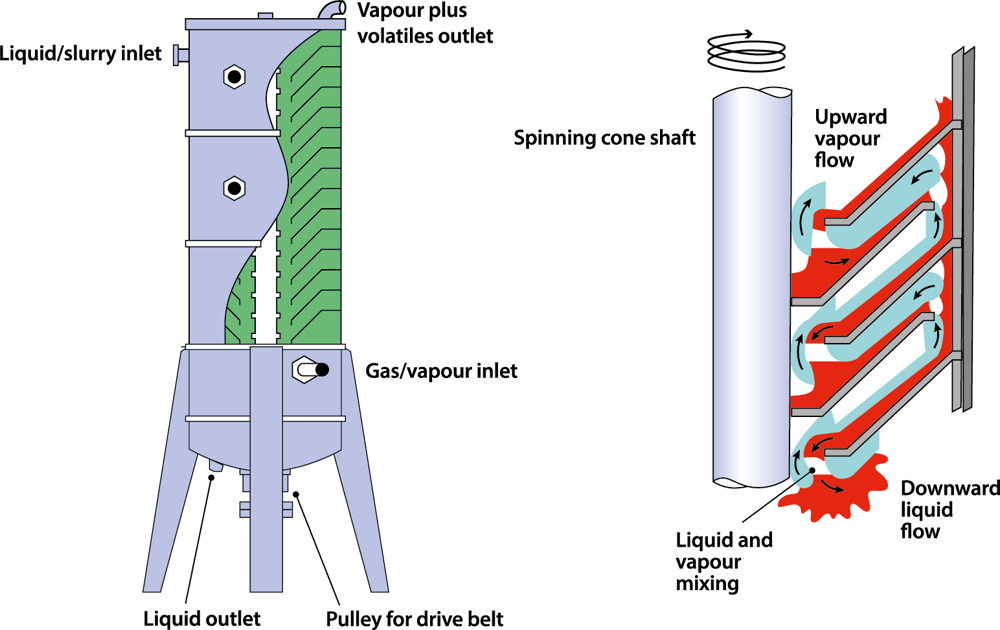 Vapour plus volatiles outlet

Liquid/slurry inlet

Gas/vapour inlet

Liquid outlet

Pulley for drive belt

Spinning cone shaft

Upward vapour flow

Downward liquid flow

Liquid and vapour mixing