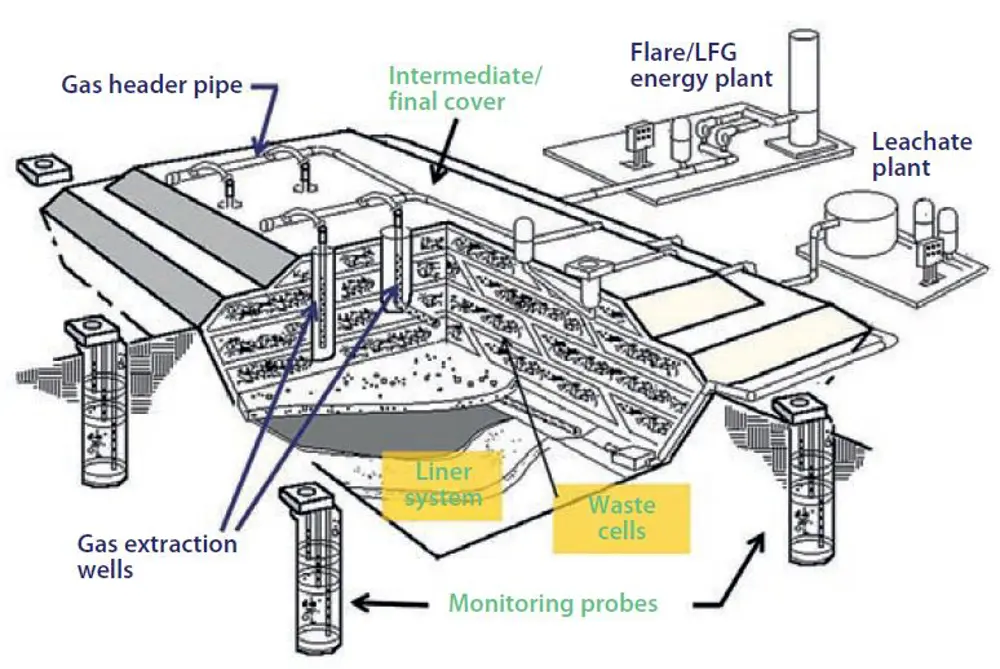 Gas header pipe

Intermediate/ final cover

Flare/LFG energy plant

Leachate plant

Liner system

Waste cells

Gas extraction wells

Monitoring probes