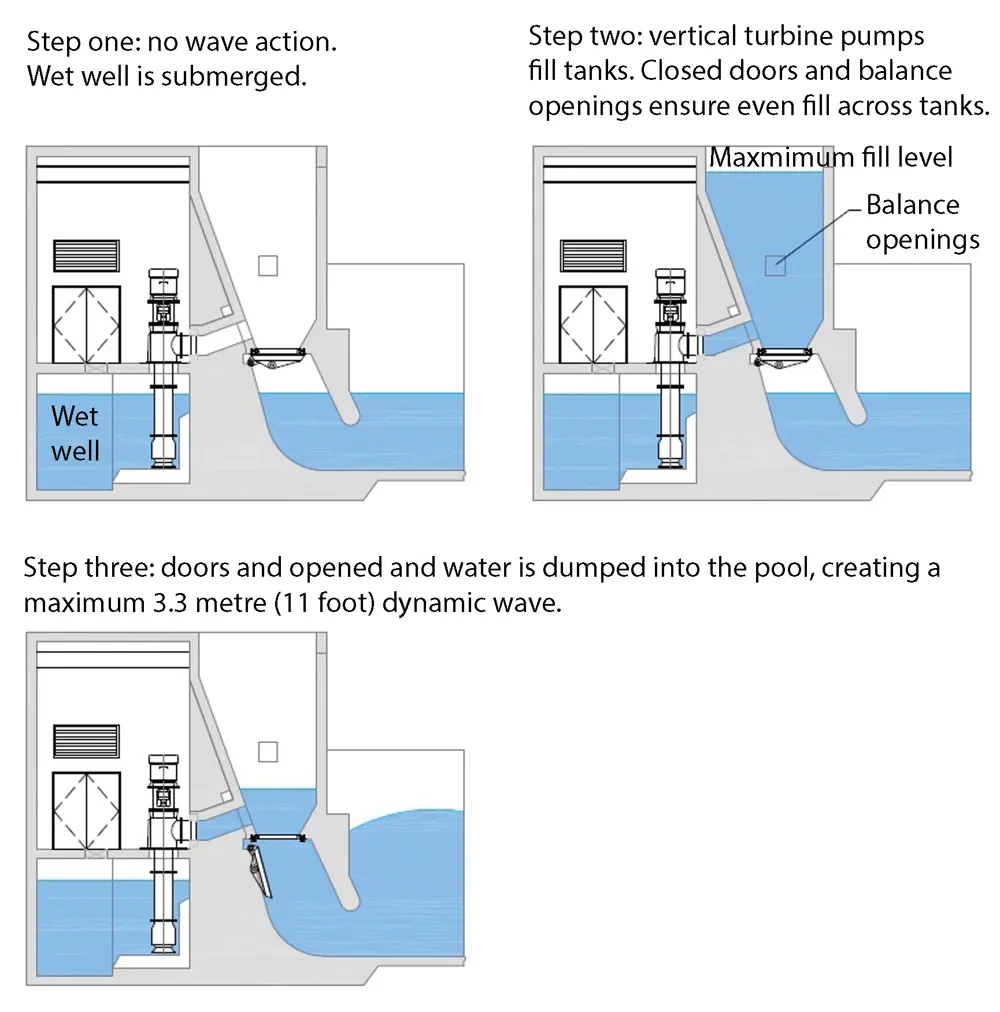 Step one: no wave action.
Wet well is submerged.

Wet well

Step two: vertical turbine pumps fill tanks. Closed doors and balance openings ensure even fill across tanks.

Maxmimum fill level

Balance openings

Step three: doors and opened and water is dumped into the pool, creating a maximum 3.3 metre (11 foot) dynamic wave.