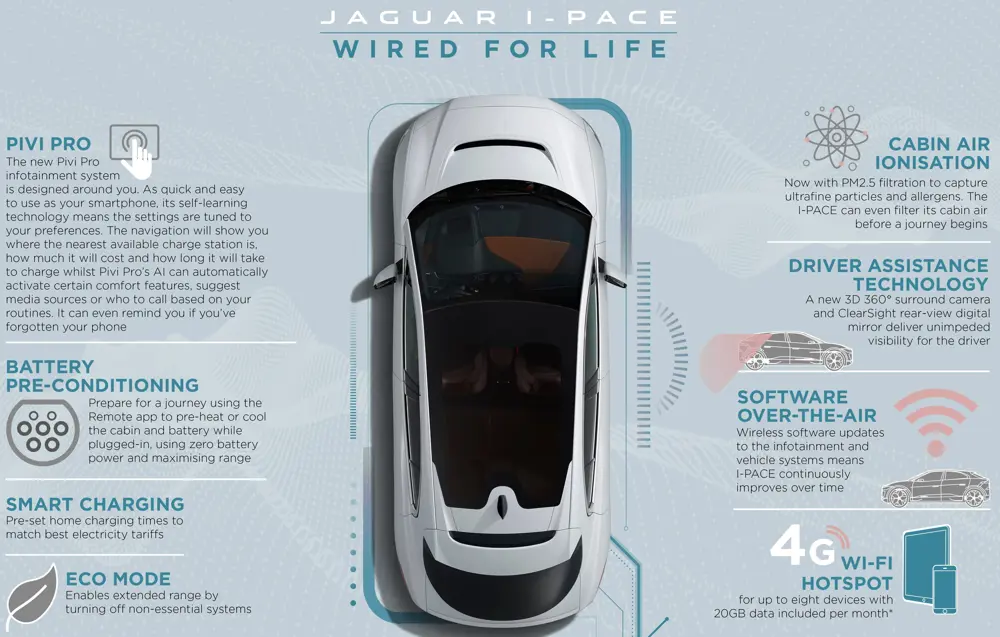 JAGUAR I-PACE
WIRED FOR LIFE

PIVI PRO
The new Pivi Pro infotainment system is designed around you. As quick and easy to use as your smartphone, its self-learning technology means the settings are tuned to your preferences. The navigation will show you where the nearest available charge station is, how much it will cost and how long it will take to charge whilst Pivi Pro's AI can automatically activate certain comfort features, suggest media sources or who to call based on your routines. It can even remind you if you've forgotten your phone

BATTERY PRE-CONDITIONING
Prepare for a journey using the Remote app to pre-heat or cool the cabin and battery while plugged-in, using zero battery power and maximising range

SMART CHARGING
Pre-set home charging times to match best electricity tariffs

ECO MODE
Enables extended range by turning off non-essential systems

CABIN AIR IONISATION
Now with PM2.5 filtration to capture ultrafine particles and allergens. The I-PACE can even filter its cabin air before a journey begins

DRIVER ASSISTANCE TECHNOLOGY
A new 3D 360° surround camera and ClearSight rear-view digital mirror deliver unimpeded visibility for the driver

SOFTWARE OVER-THE-AIR
Wireless software updates to the infotainment and vehicle systems means I-PACE continuously improves over time

4G WI-FI HOTSPOT
for up to eight devices with 20GB data included per month*